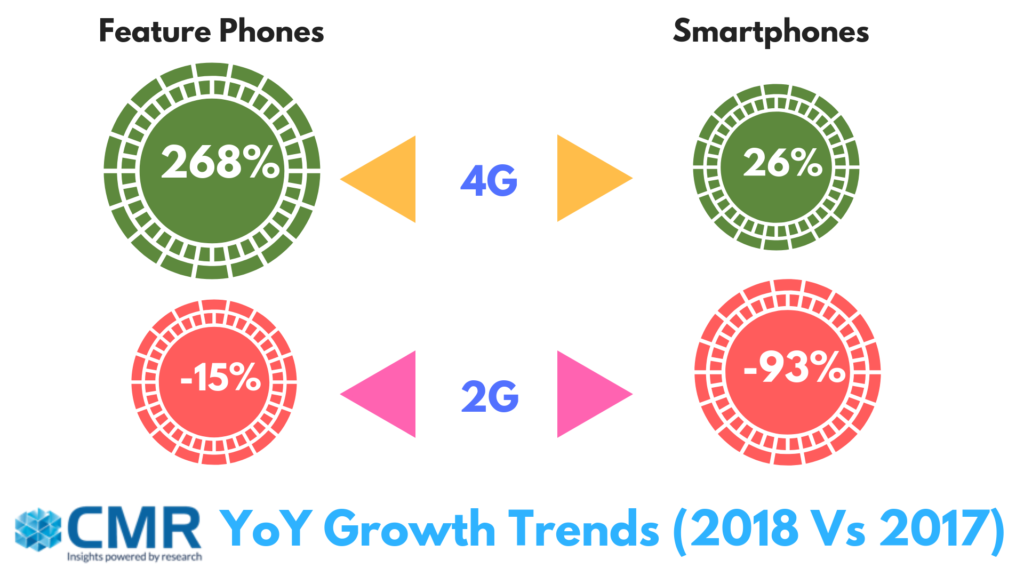 Feature Phones

Smartphones

268%

4G

26%

-15%

2G

-93%

CMR
Insights powered by research

YoY Growth Trends (2018 Vs 2017)